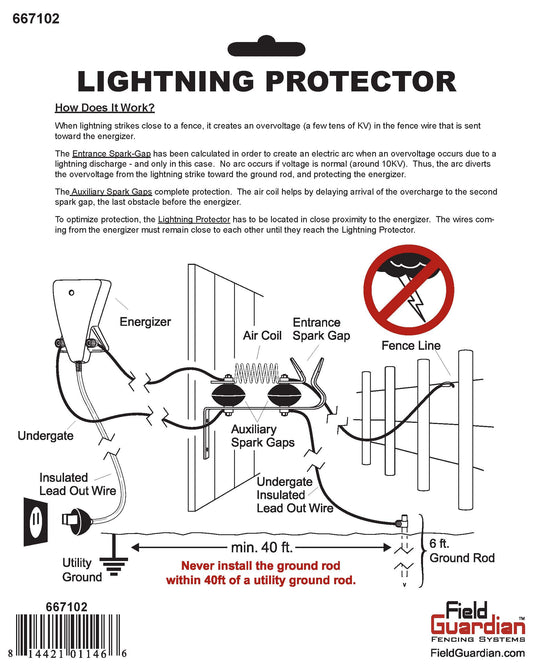 667102

LIGHTNING PROTECTOR

How Does It Work?

When lightning strikes close to a fence, it creates an overvoltage (a few tens of KV) in the fence wire that is sent toward the energizer.

The Entrance Spark-Gap has been calculated in order to create an electric arc when an overvoltage occurs due to a lightning discharge - and only in this case. No arc occurs if voltage is normal (around 10KV). Thus, the arc diverts the overvoltage from the lightning strike toward the ground rod, and protecting the energizer.

The Auxiliary Spark Gaps complete protection. The air coil helps by delaying arrival of the overcharge to the second spark gap, the last obstacle before the energizer.

To optimize protection, the Lightning Protector has to be located in close proximity to the energizer. The wires coming from the energizer must remain close to each other until they reach the Lightning Protector.

Energizer

Air Coil

Entrance Spark Gap

Fence Line

Undergate

Auxiliary Spark Gaps

Insulated Lead Out Wire

Undergate Insulated Lead Out Wire

min. 40 ft.

6 ft. Ground Rod

Utility Ground

Never install the ground rod within 40ft of a utility ground rod.

667102

8 14421 01146 6

Field Guardian™
FENCING SYSTEMS
FieldGuardian.com